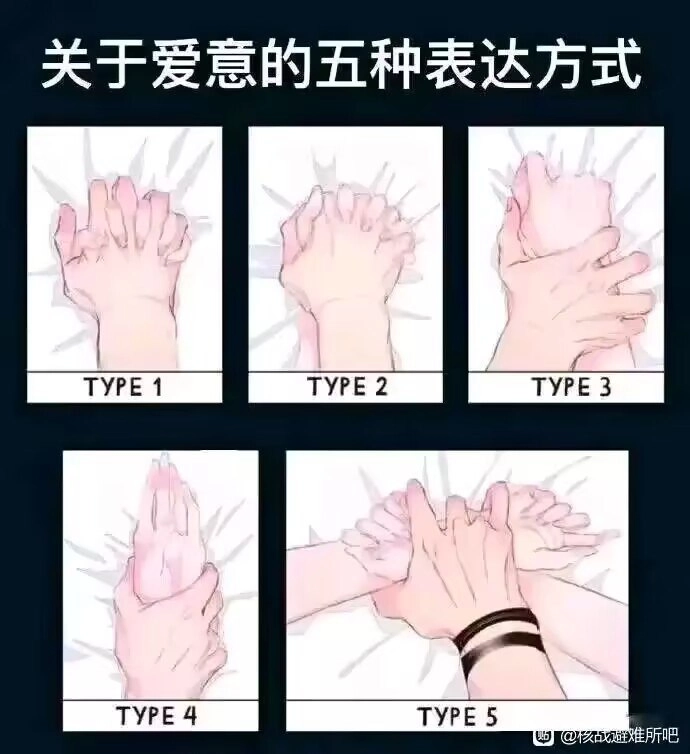 关于爱意的五种表达方式

TYPE 1

TYPE 2

TYPE 3

TYPE 4

TYPE 5

@核战避难所吧